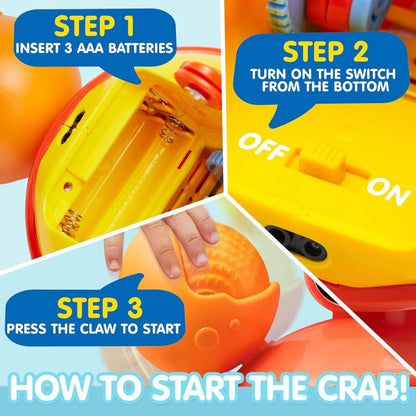 STEP 1
INSERT 3 AAA BATTERIES

STEP 2
TURN ON THE SWITCH FROM THE BOTTOM

OFF

ON

STEP 3
PRESS THE CLAW TO START

HOW TO START THE CRAB!