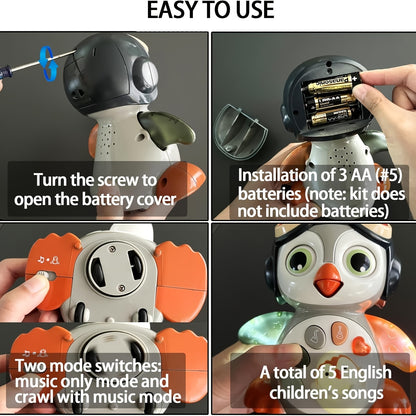 EASY TO USE

Turn the screw to open the battery cover

Installation of 3 AA (#5) batteries (note: kit does not include batteries)

Two mode switches: music only mode and crawl with music mode

A total of 5 English children's songs