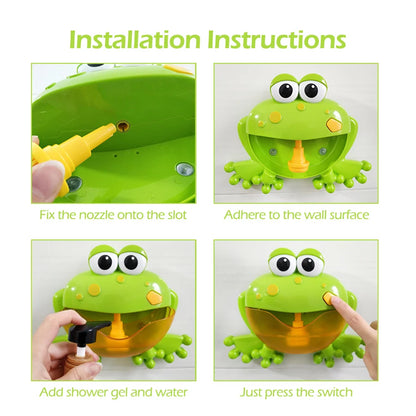 Installation Instructions

Fix the nozzle onto the slot

Adhere to the wall surface

Add shower gel and water

Just press the switch