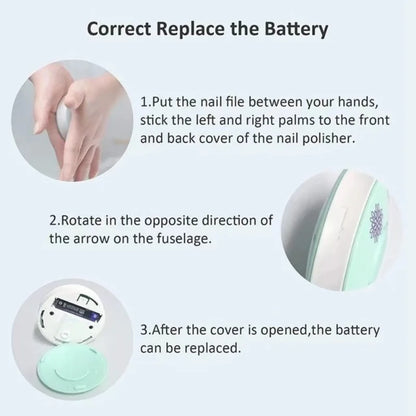 Correct Replace the Battery

1.Put the nail file between your hands, stick the left and right palms to the front and back cover of the nail polisher.

2.Rotate in the opposite direction of the arrow on the fuselage.

3.After the cover is opened,the battery can be replaced.