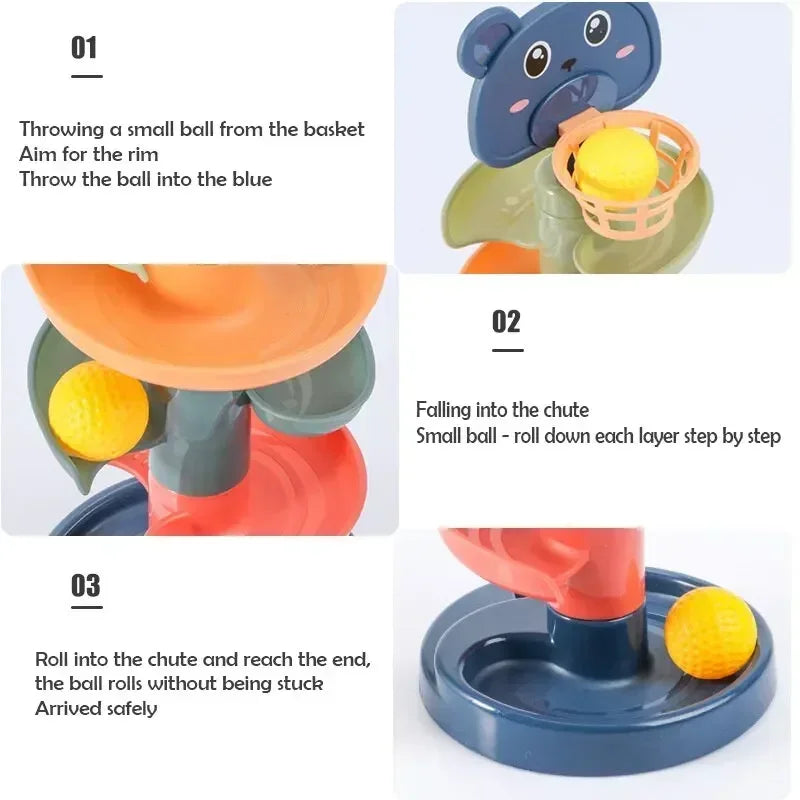 01

Throwing a small ball from the basket
Aim for the rim
Throw the ball into the blue

02

Falling into the chute
Small ball - roll down each layer step by step

03

Roll into the chute and reach the end,
the ball rolls without being stuck
Arrived safely